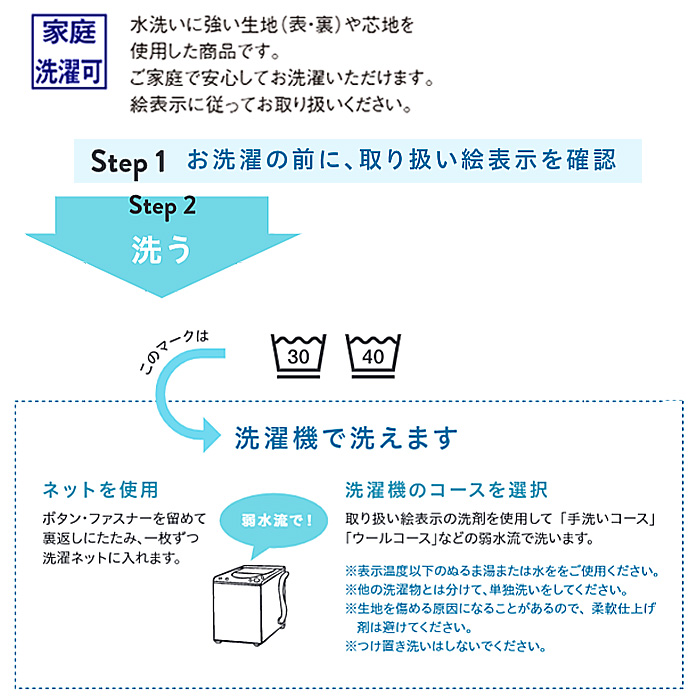 家庭
洗濯可

水洗いに強い生地(表・裏)や芯地を使用した商品です。
ご家庭で安心してお洗濯いただけます。
絵表示に従ってお取り扱いください。

Step 1 お洗濯の前に、取り扱い絵表示を確認

Step 2
洗う

このマークは

30 40

洗濯機で洗えます

ネットを使用
ボタン・ファスナーを留めて裏返しにたたみ、一枚ずつ洗濯ネットに入れます。

弱水流で!

洗濯機のコースを選択
取り扱い絵表示の洗剤を使用して「手洗いコース」「ウールコース」などの弱水流で洗います。

※表示温度以下のぬるま湯または水ををご使用ください。
※他の洗濯物とは分けて、単独洗いをしてください。
※生地を傷める原因になることがあるので、柔軟仕上げ剤は避けてください。
※つけ置き洗いはしないでください。