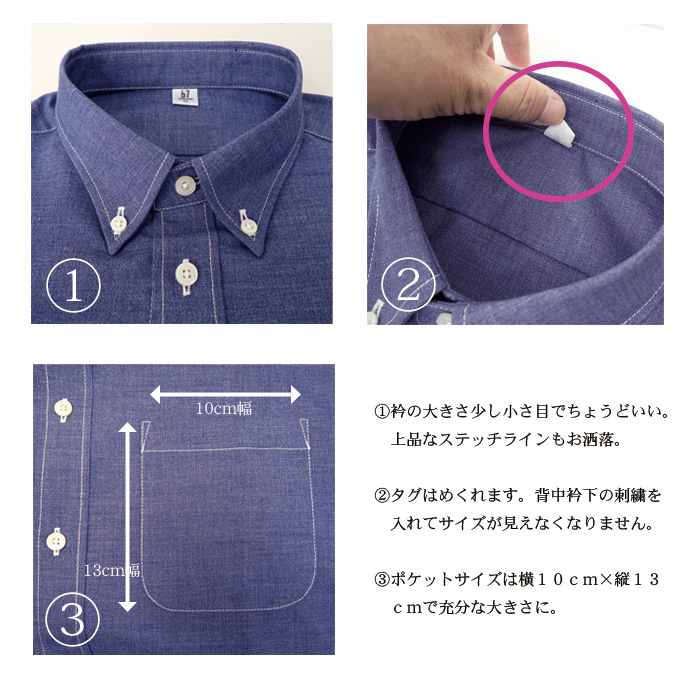 b7

①

②

10cm幅

13cm幅

③

①衿の大きさ少し小さ目でちょうどいい。上品なステッチラインもお洒落。

②タグはめくれます。背中衿下の刺繍を入れてサイズが見えなくなりません。

③ポケットサイズは横１０ｃｍ×縦１３ｃｍで充分な大きさに。