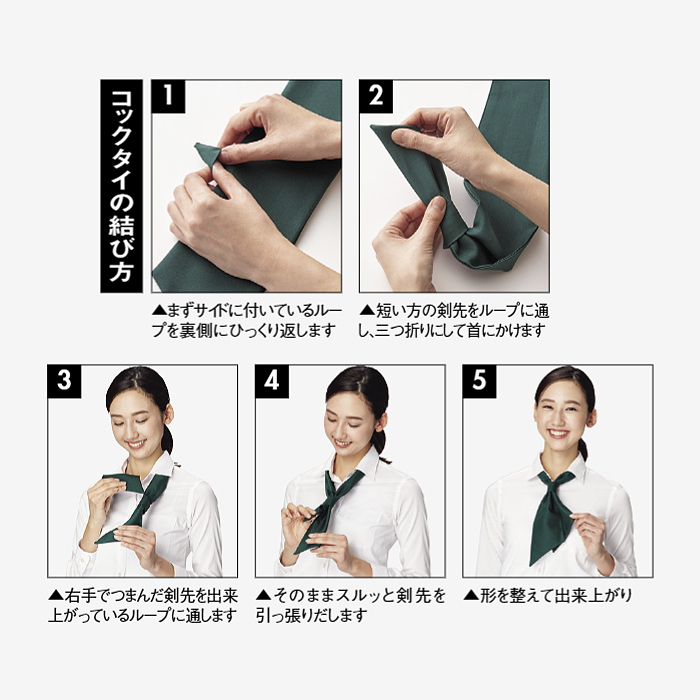 コックタイの結び方

1

▲まずサイドに付いているループを裏側にひっくり返します

2

▲短い方の剣先をループに通し、三つ折りにして首にかけます

3

▲右手でつまんだ剣先を出来上がっているループに通します

4

▲そのままスルッと剣先を引っ張りだします

5

▲形を整えて出来上がり