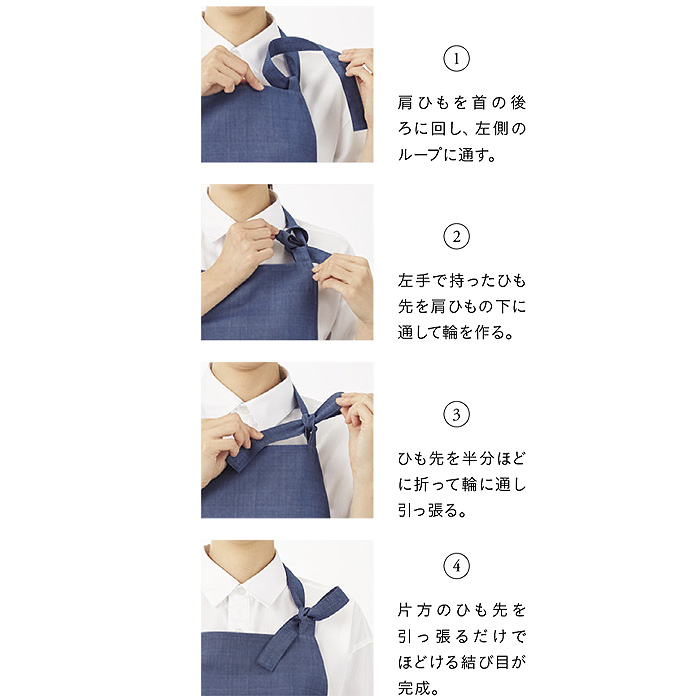 ①

肩ひもを首の後ろに回し、左側のループに通す。

②

左手で持ったひも先を肩ひもの下に通して輪を作る。

③

ひも先を半分ほどに折って輪に通し引っ張る。

④

片方のひも先を引っ張るだけでほどける結び目が完成。