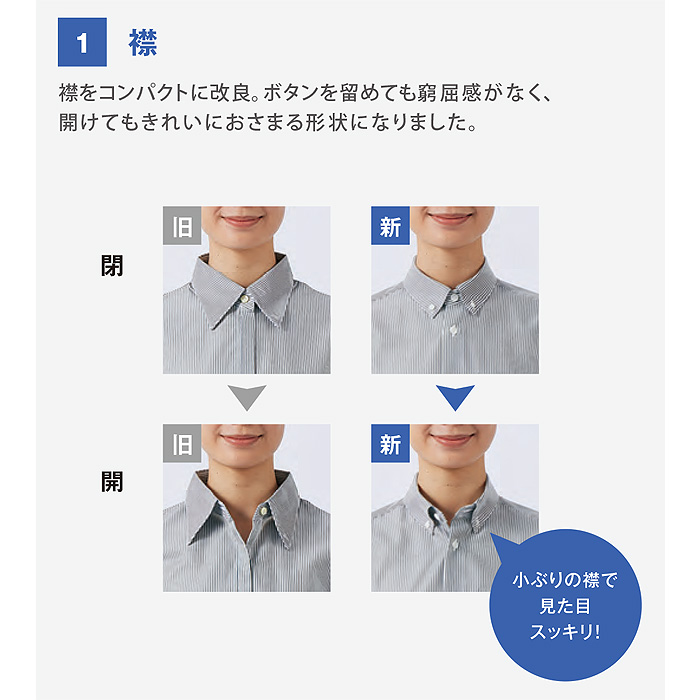 1 襟

襟をコンパクトに改良。ボタンを留めても窮屈感がなく、開けてもきれいにおさまる形状になりました。

閉

旧

新

開

旧

新

小ぶりの襟で見た目スッキリ!