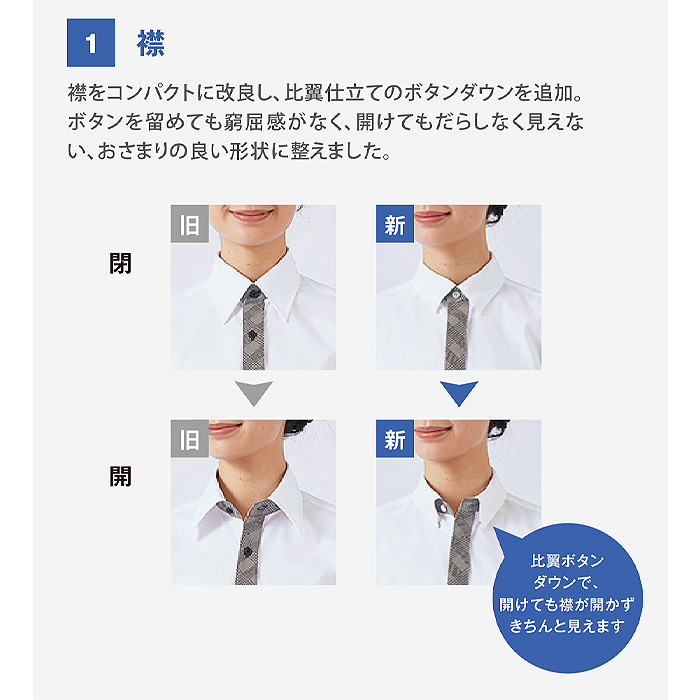 1 襟

襟をコンパクトに改良し、比翼仕立てのボタンダウンを追加。ボタンを留めても窮屈感がなく、開けてもだらしなく見えない、おさまりの良い形状に整えました。

閉

旧

新

開

旧

新

比翼ボタンダウンで、開けても襟が開かずきちんと見えます